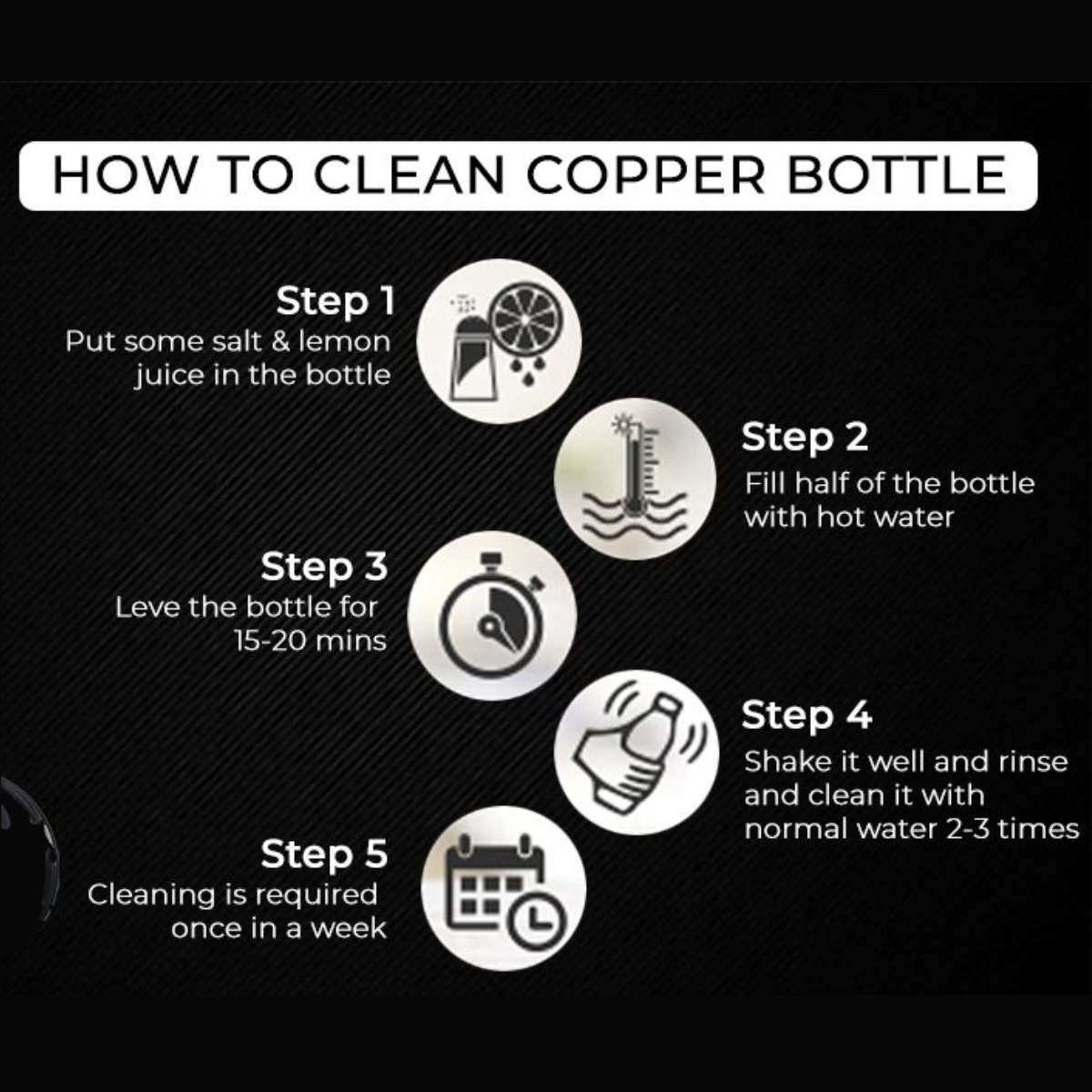 HOW TO CLEAN COPPER BOTTLE

Step 1
Put some salt & lemon juice in the bottle

Step 2
Fill half of the bottle with hot water

Step 3
Leve the bottle for 15-20 mins

Step 4
Shake it well and rinse and clean it with normal water 2-3 times

Step 5
Cleaning is required once in a week